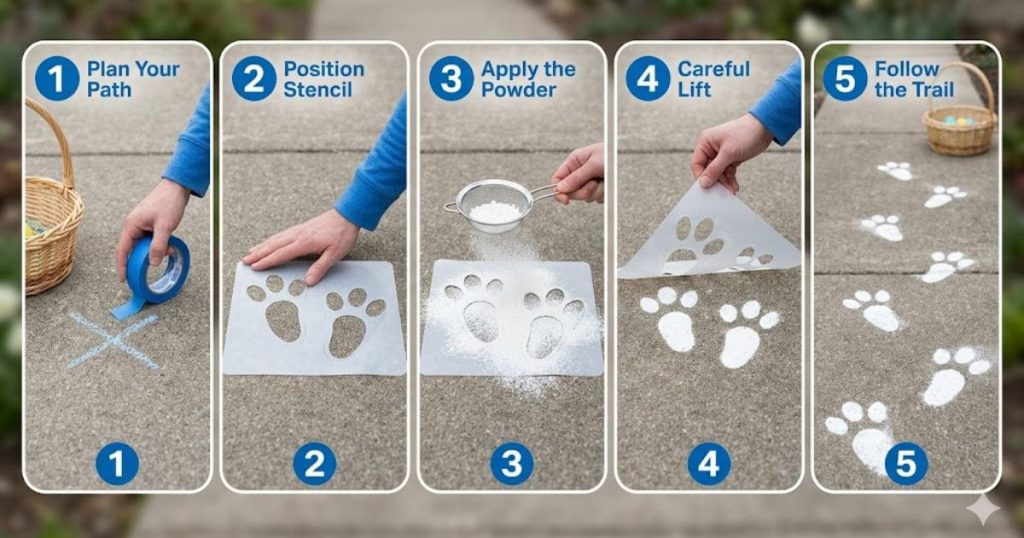 1 Plan Your Path

1

2 Position Stencil

2

3 Apply the Powder

3

4 Careful Lift

4

5 Follow the Trail

5